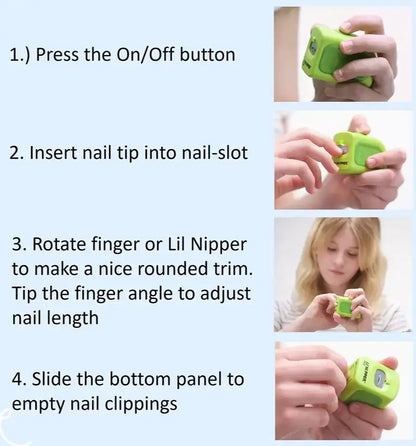 1.) Press the On/Off button

2. Insert nail tip into nail-slot

3. Rotate finger or Lil Nipper to make a nice rounded trim. Tip the finger angle to adjust nail length

4. Slide the bottom panel to empty nail clippings